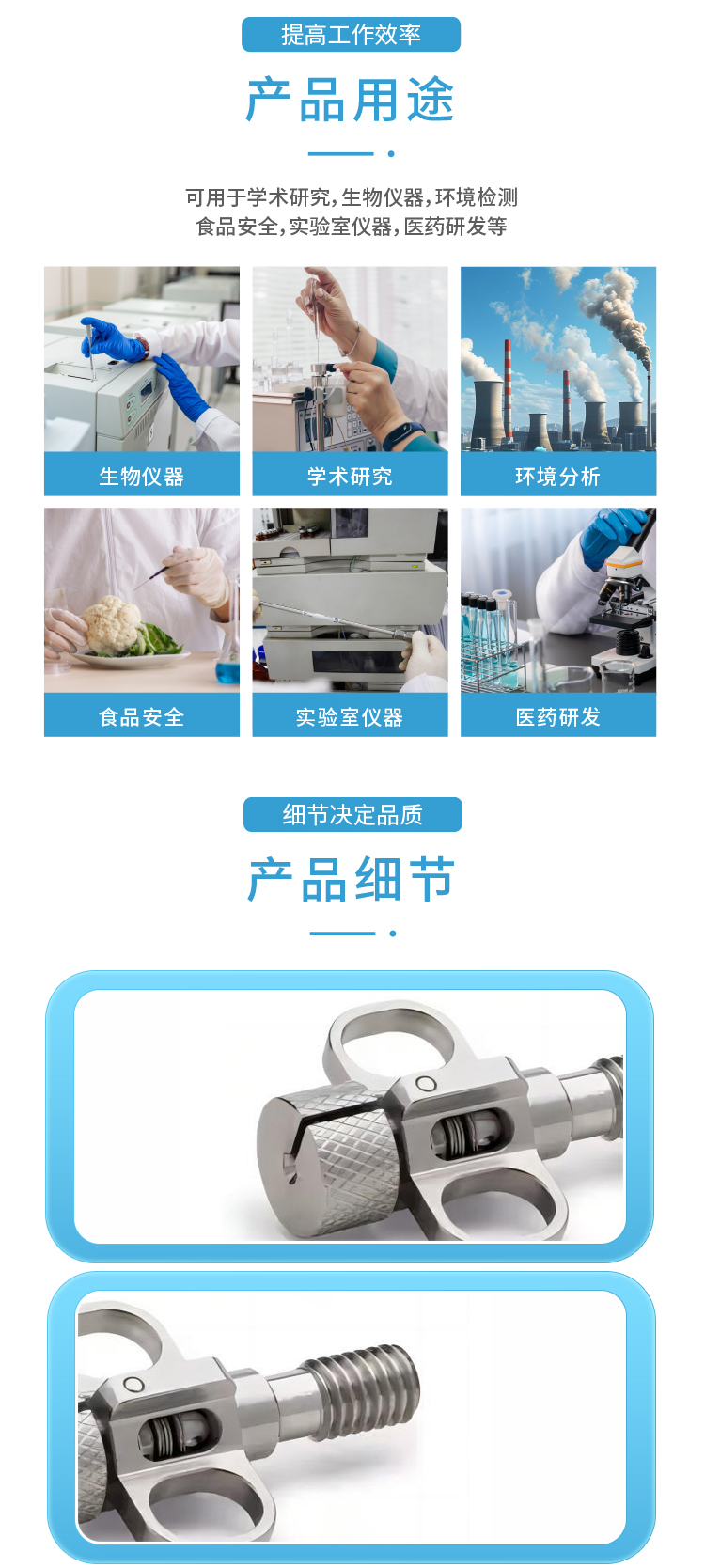 提高工作效率

产品用途

可用于学术研究,生物仪器,环境检测
食品安全,实验室仪器,医药研发等

生物仪器

学术研究

环境分析

食品安全

实验室仪器

医药研发

细节决定品质

产品细节