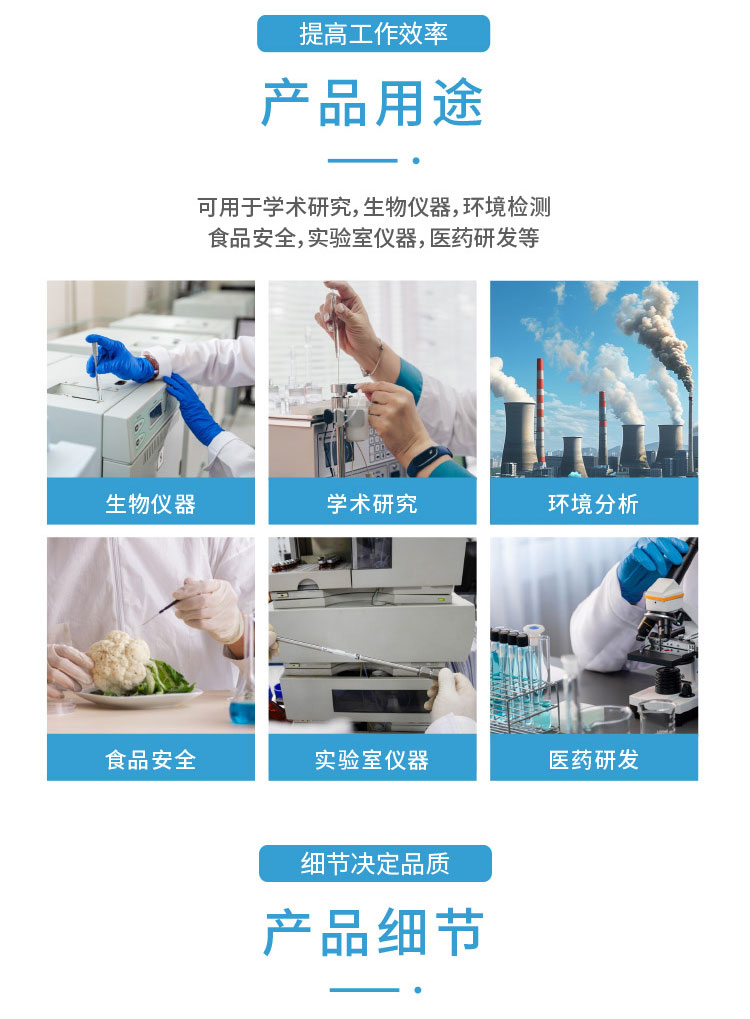 提高工作效率

产品用途

可用于学术研究,生物仪器,环境检测
食品安全,实验室仪器,医药研发等

生物仪器

学术研究

环境分析

食品安全

实验室仪器

医药研发

细节决定品质

产品细节