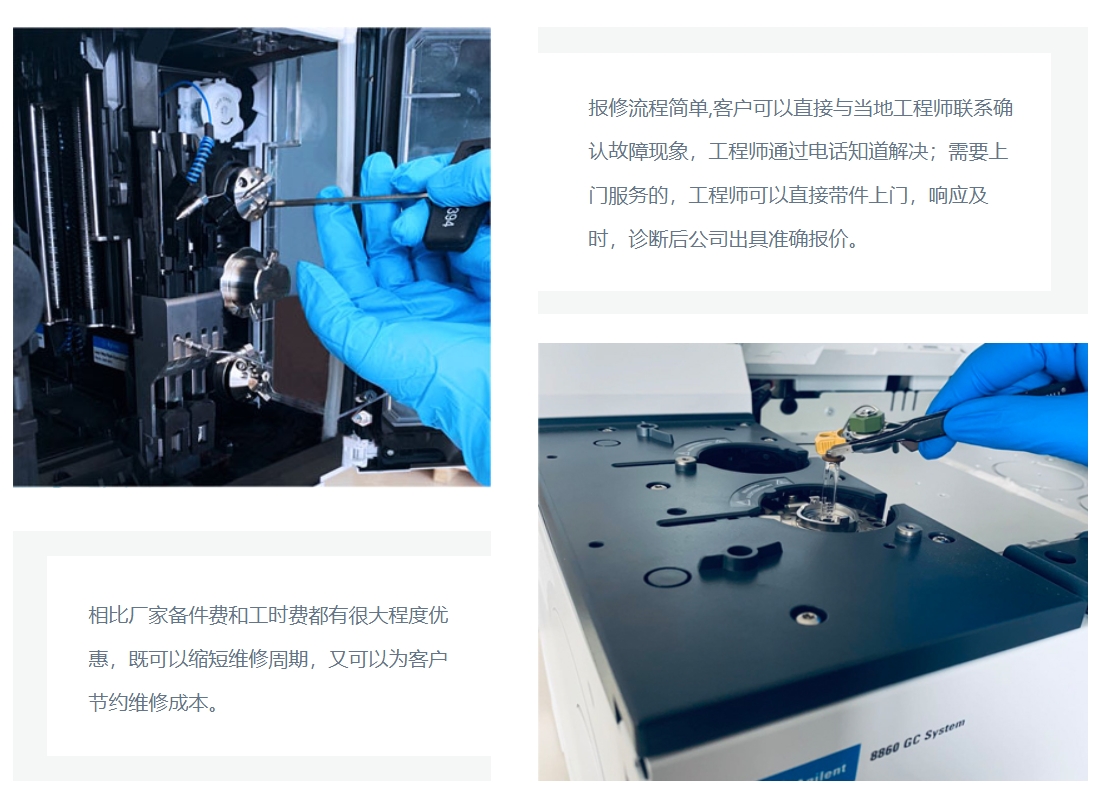 394

报修流程简单,客户可以直接与当地工程师联系确认故障现象，工程师通过电话知道解决；需要上门服务的，工程师可以直接带件上门，响应及时，诊断后公司出具准确报价。

相比厂家备件费和工时费都有很大程度优惠，既可以缩短维修周期，又可以为客户节约维修成本。

Agilent

8860 GC System